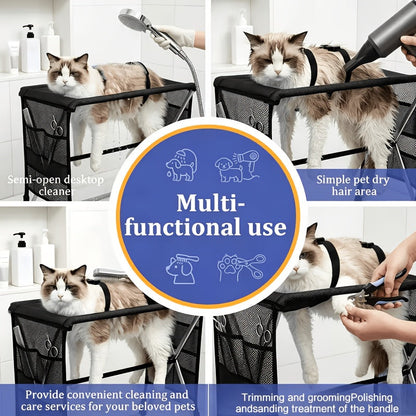 Semi-open desktop cleaner

Simple pet dry hair area

Multi-functional use

Provide convenient cleaning and care services for your beloved pets

Trimming and groomingPolishing andsanding treatment of the handle